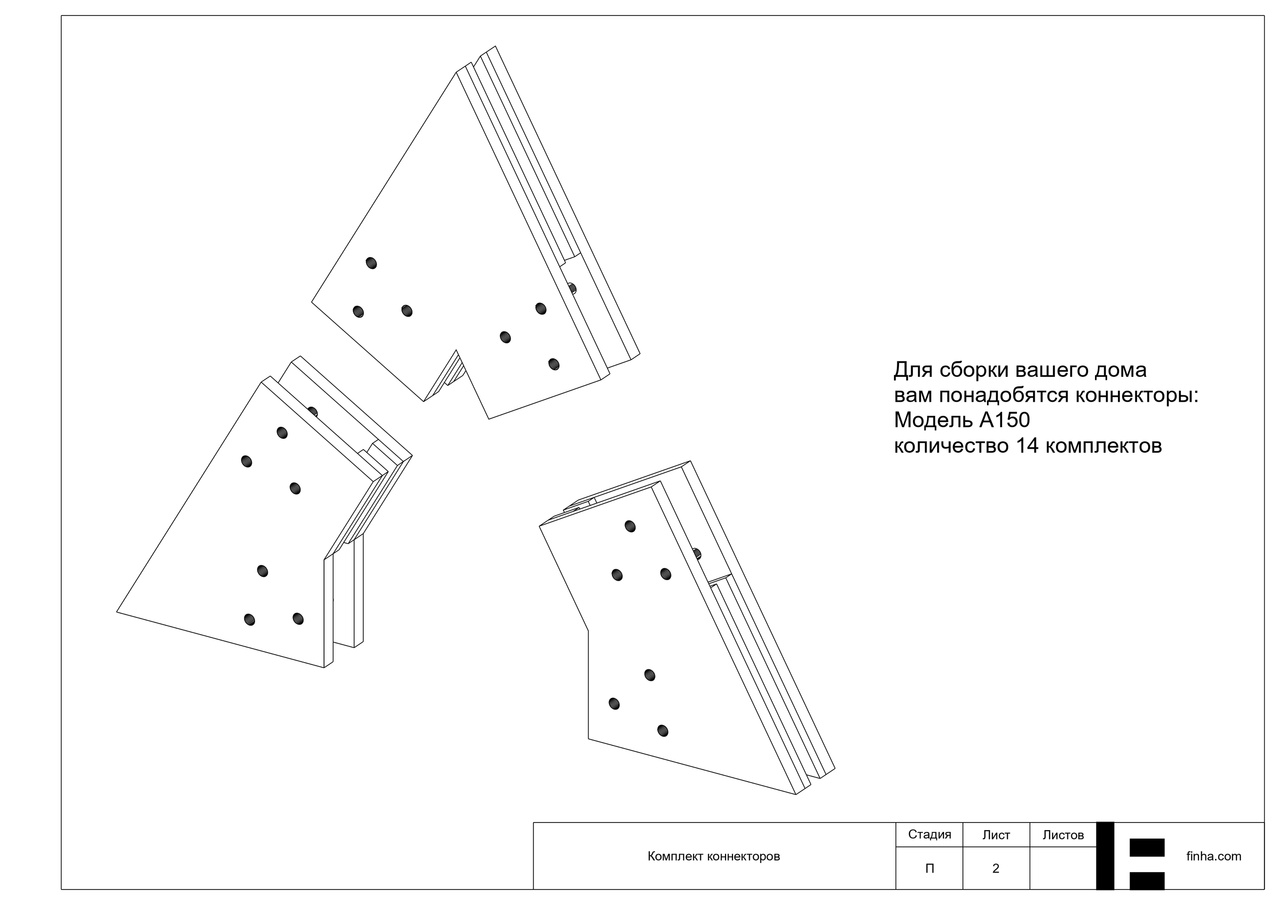 Для сборки вашего дома
вам понадобятся коннекторы:
Модель А150
количество 14 комплектов

| Комплект коннекторов | Стадия | Лист | Листов | finha.com |
|---|---|---|---|---|
| | П | 2 | | |